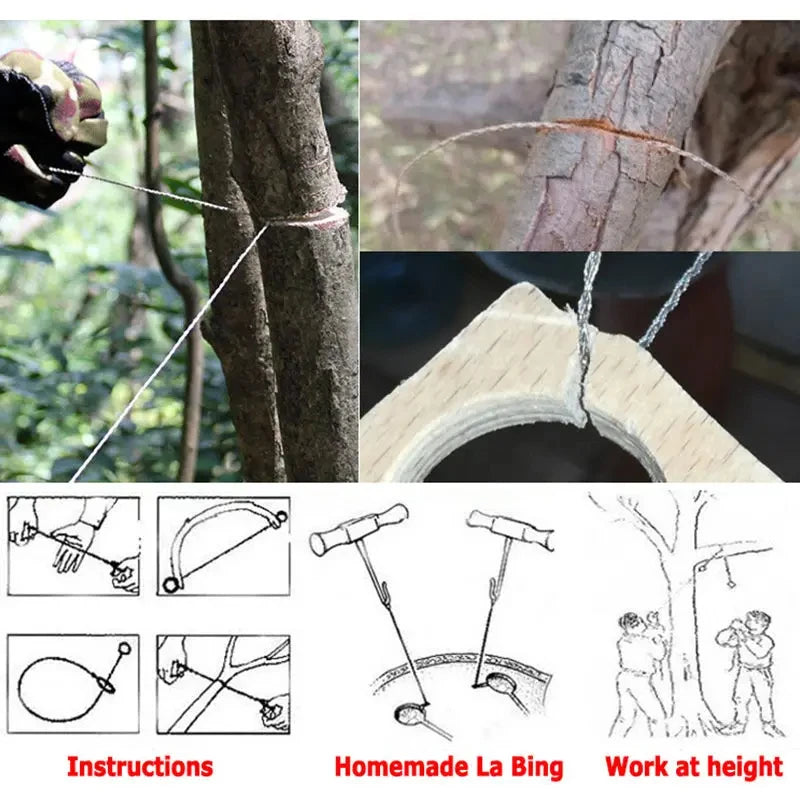 Instructions

Homemade La Bing

Work at height